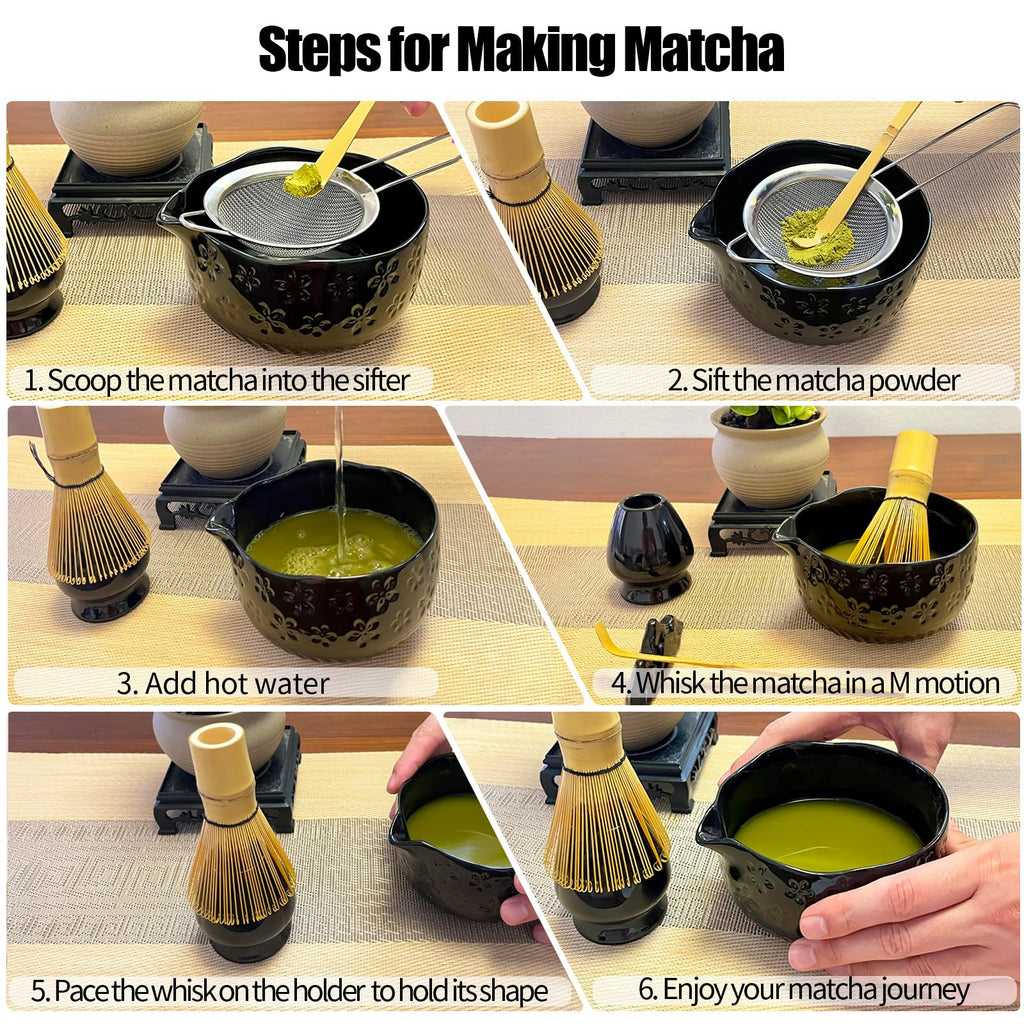 Steps for Making Matcha

1. Scoop the matcha into the sifter

2. Sift the matcha powder

3. Add hot water

4. Whisk the matcha in a M motion

5. Pace the whisk on the holder to hold its shape

6. Enjoy your matcha journey