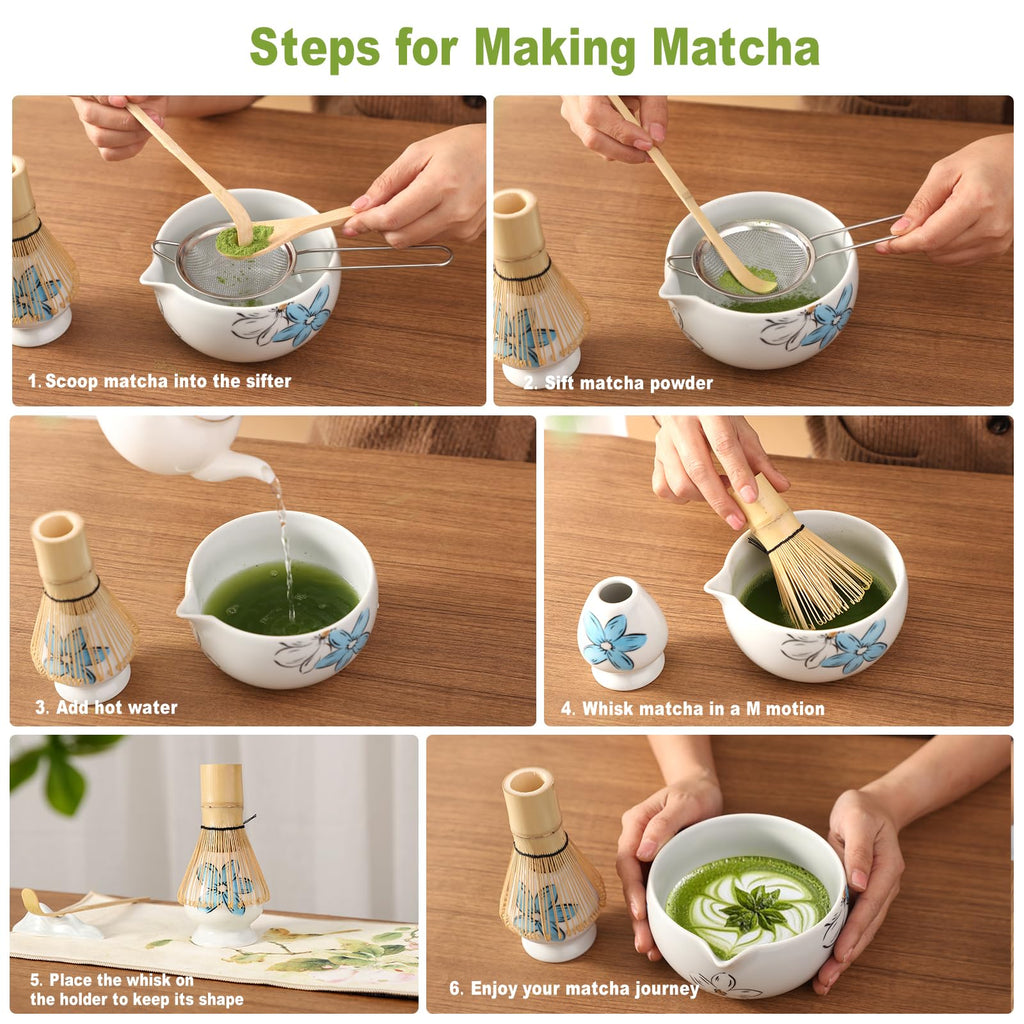 Steps for Making Matcha

1. Scoop matcha into the sifter

2. Sift matcha powder

3. Add hot water

4. Whisk matcha in a M motion

5. Place the whisk on the holder to keep its shape

6. Enjoy your matcha journey