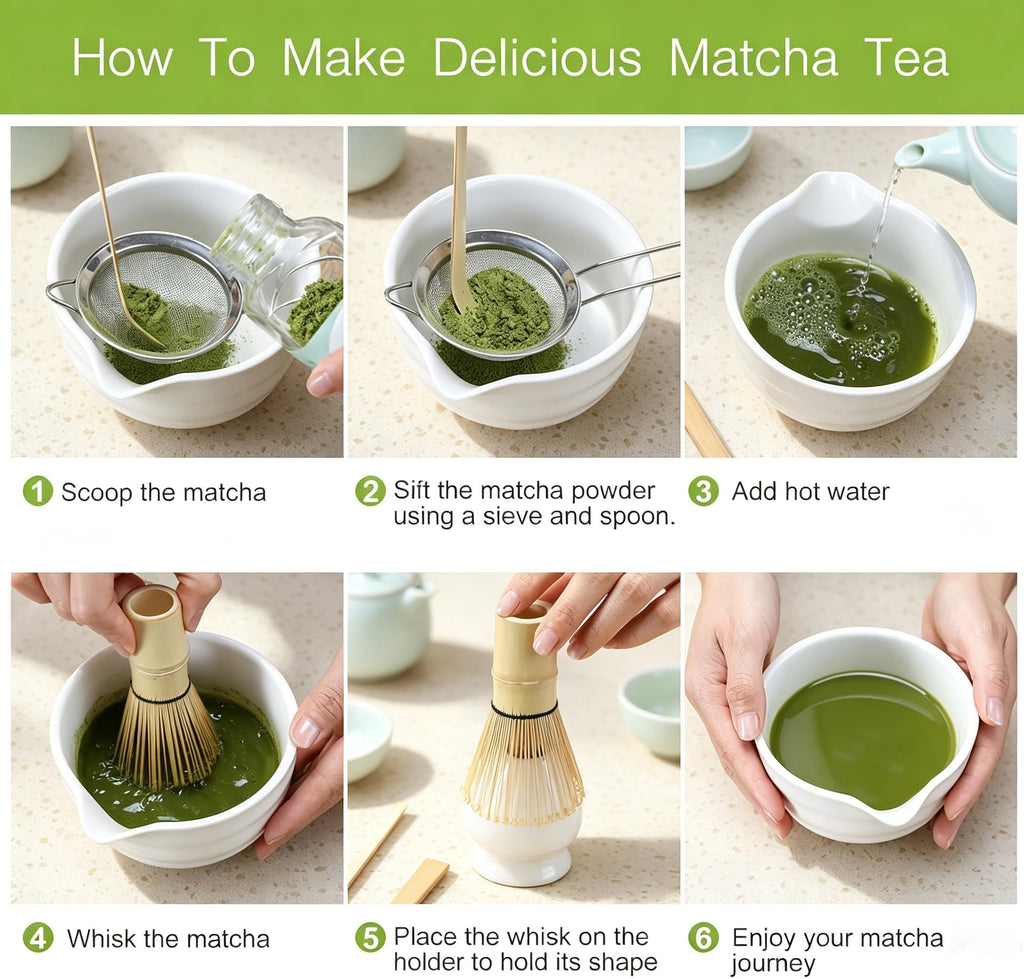 How To Make Delicious Matcha Tea

1 Scoop the matcha

2 Sift the matcha powder using a sieve and spoon.

3 Add hot water

4 Whisk the matcha

5 Place the whisk on the holder to hold its shape

6 Enjoy your matcha journey