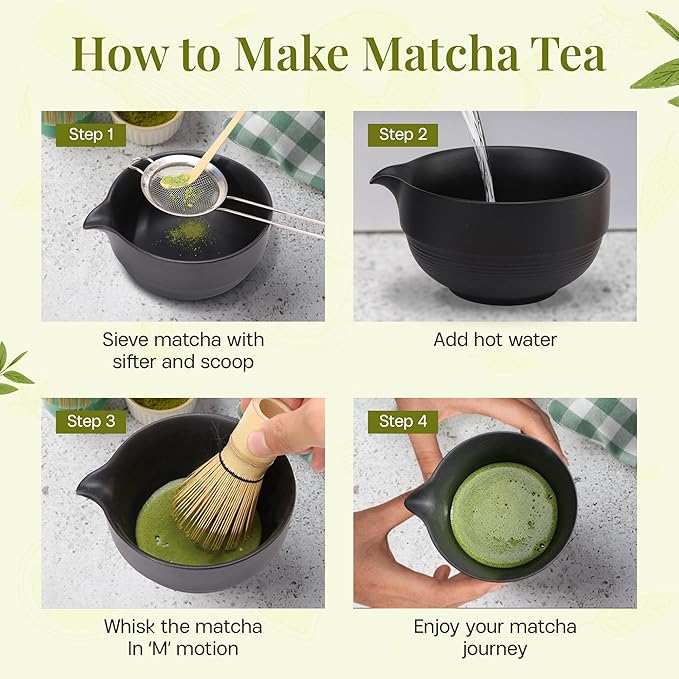 How to Make Matcha Tea

Step 1

Sieve matcha with sifter and scoop

Step 2

Add hot water

Step 3

Whisk the matcha In 'M' motion

Step 4

Enjoy your matcha journey