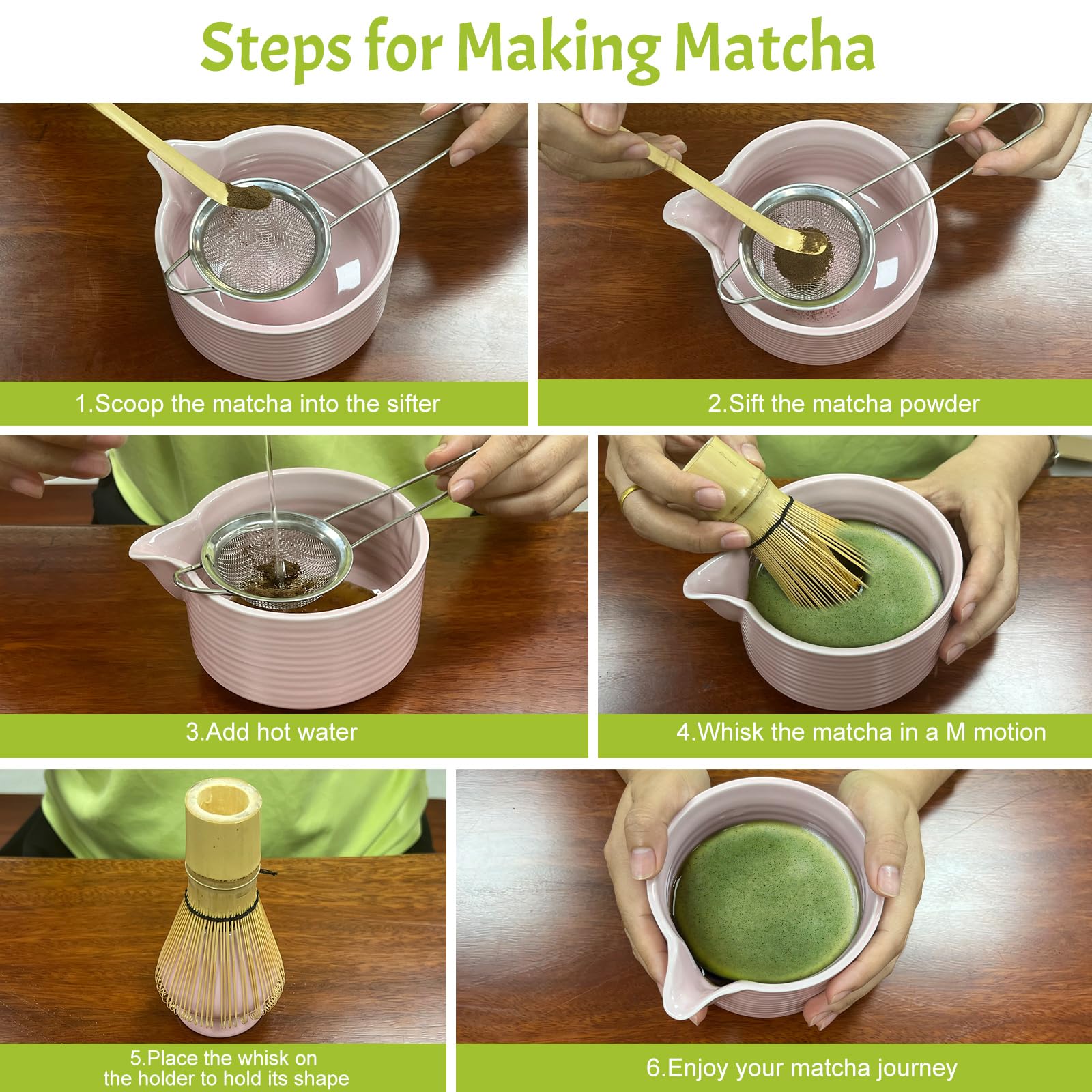 Steps for Making Matcha

1.Scoop the matcha into the sifter

2.Sift the matcha powder

3.Add hot water

4.Whisk the matcha in a M motion

5.Place the whisk on the holder to hold its shape

6.Enjoy your matcha journey