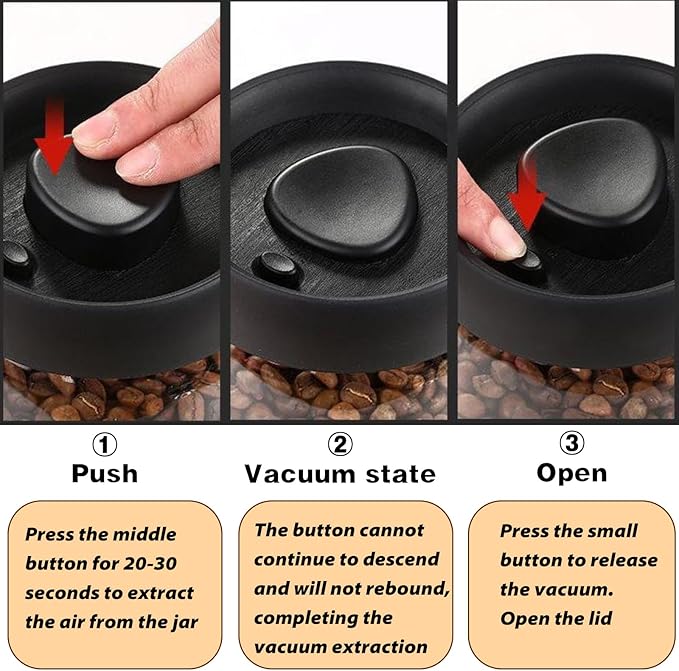 ①
Push

Press the middle button for 20-30 seconds to extract the air from the jar

②
Vacuum state

The button cannot continue to descend and will not rebound, completing the vacuum extraction

③
Open

Press the small button to release the vacuum. Open the lid