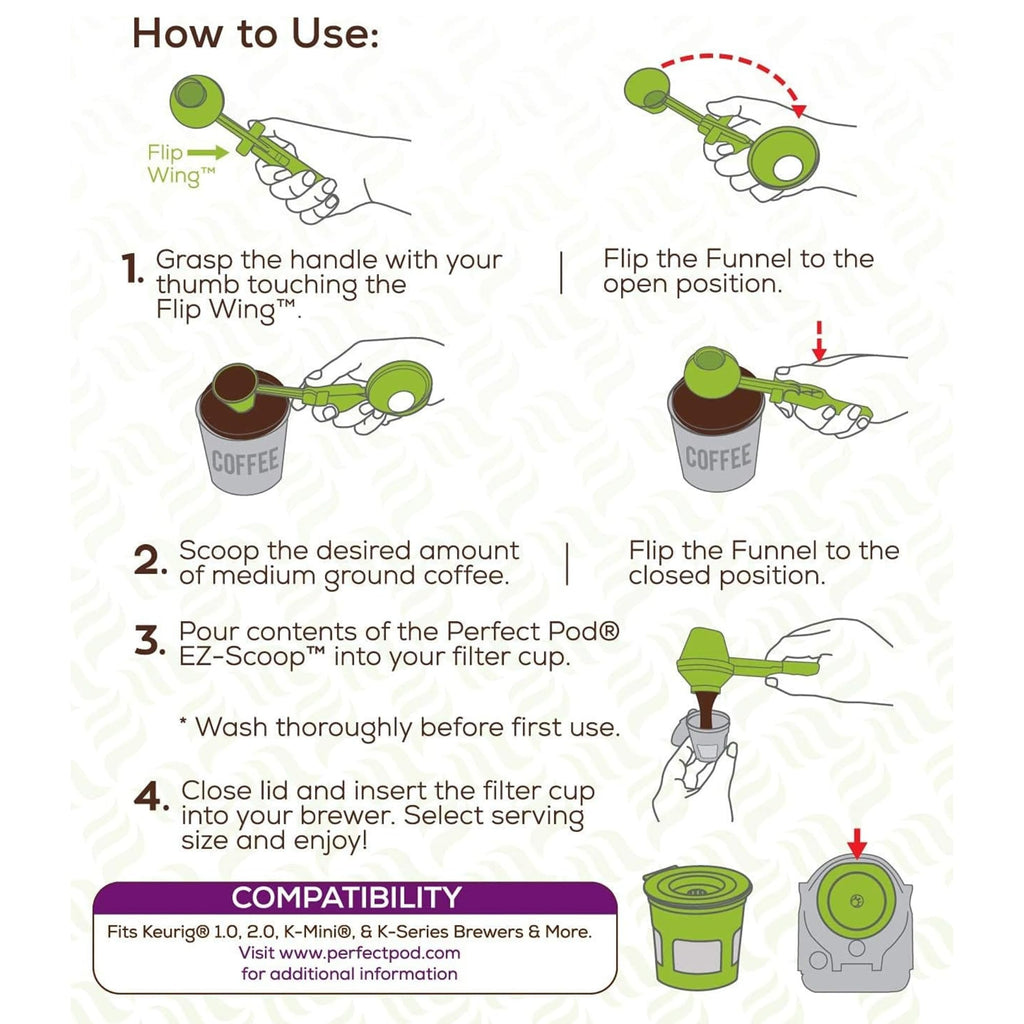 How to Use:

Flip Wing™

1. Grasp the handle with your thumb touching the Flip Wing™.

Flip the Funnel to the open position.

COFFEE

COFFEE

2. Scoop the desired amount of medium ground coffee.

Flip the Funnel to the closed position.

3. Pour contents of the Perfect Pod® EZ-Scoop™ into your filter cup.

* Wash thoroughly before first use.

4. Close lid and insert the filter cup into your brewer. Select serving size and enjoy!

COMPATIBILITY

Fits Keurig® 1.0, 2.0, K-Mini®, & K-Series Brewers & More.
Visit www.perfectpod.com for additional information