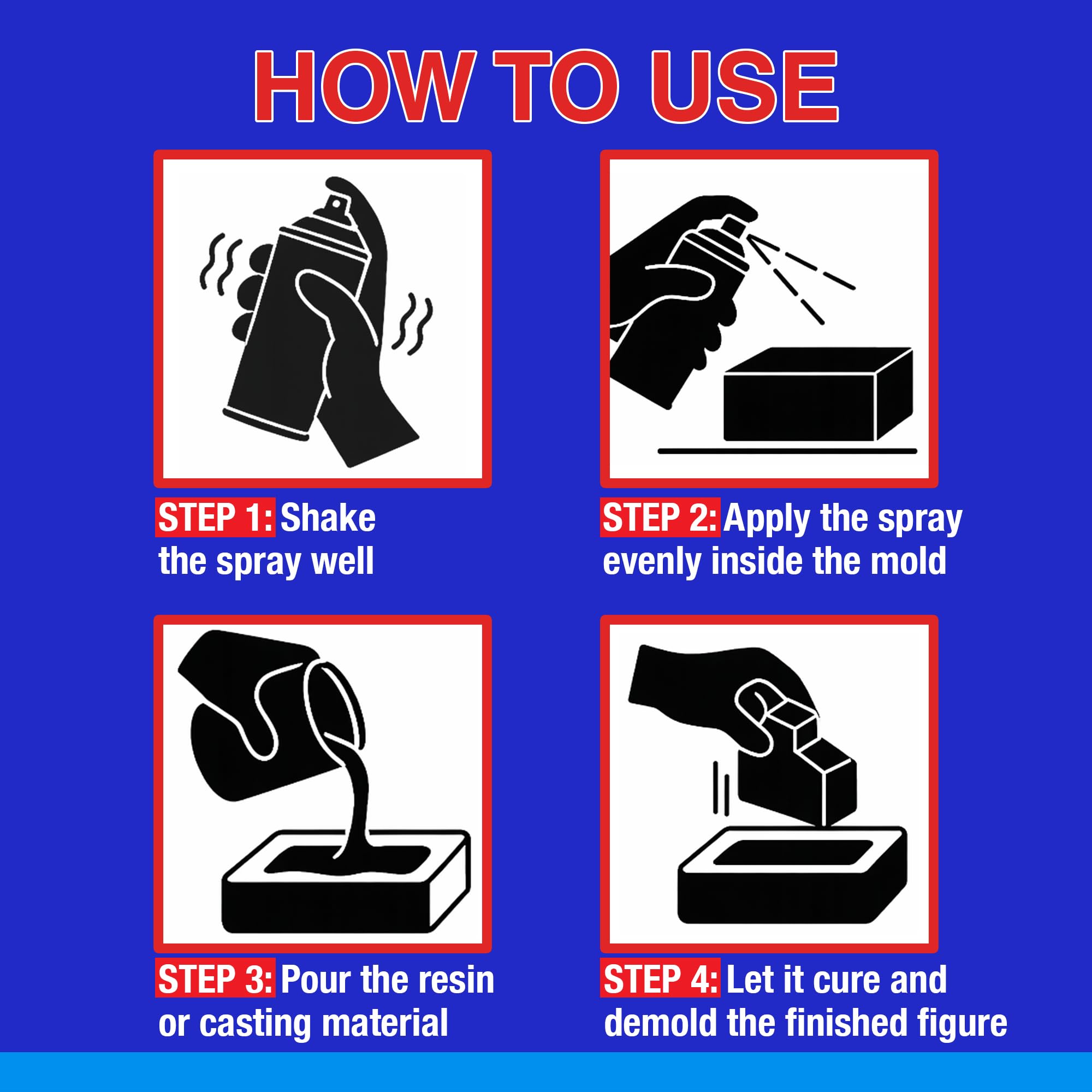 HOW TO USE

STEP 1: Shake the spray well

STEP 2: Apply the spray evenly inside the mold

STEP 3: Pour the resin or casting material

STEP 4: Let it cure and demold the finished figure