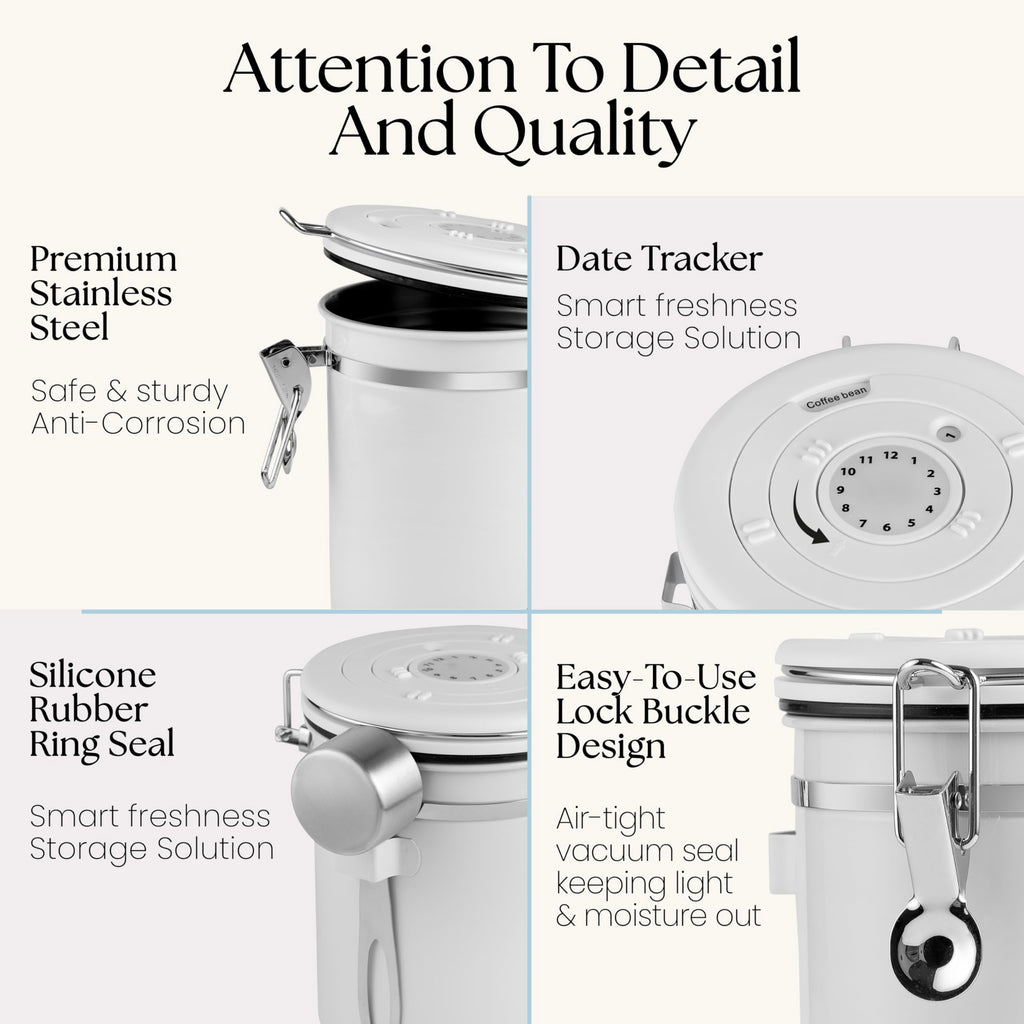 Attention To Detail And Quality

Premium Stainless Steel

Safe & sturdy Anti-Corrosion

Date Tracker

Smart freshness Storage Solution

Coffee bean

1

12 1 2 3 4 5 6 7 8 9 10 11

Silicone Rubber Ring Seal

Smart freshness Storage Solution

Easy-To-Use Lock Buckle Design

Air-tight vacuum seal keeping light & moisture out