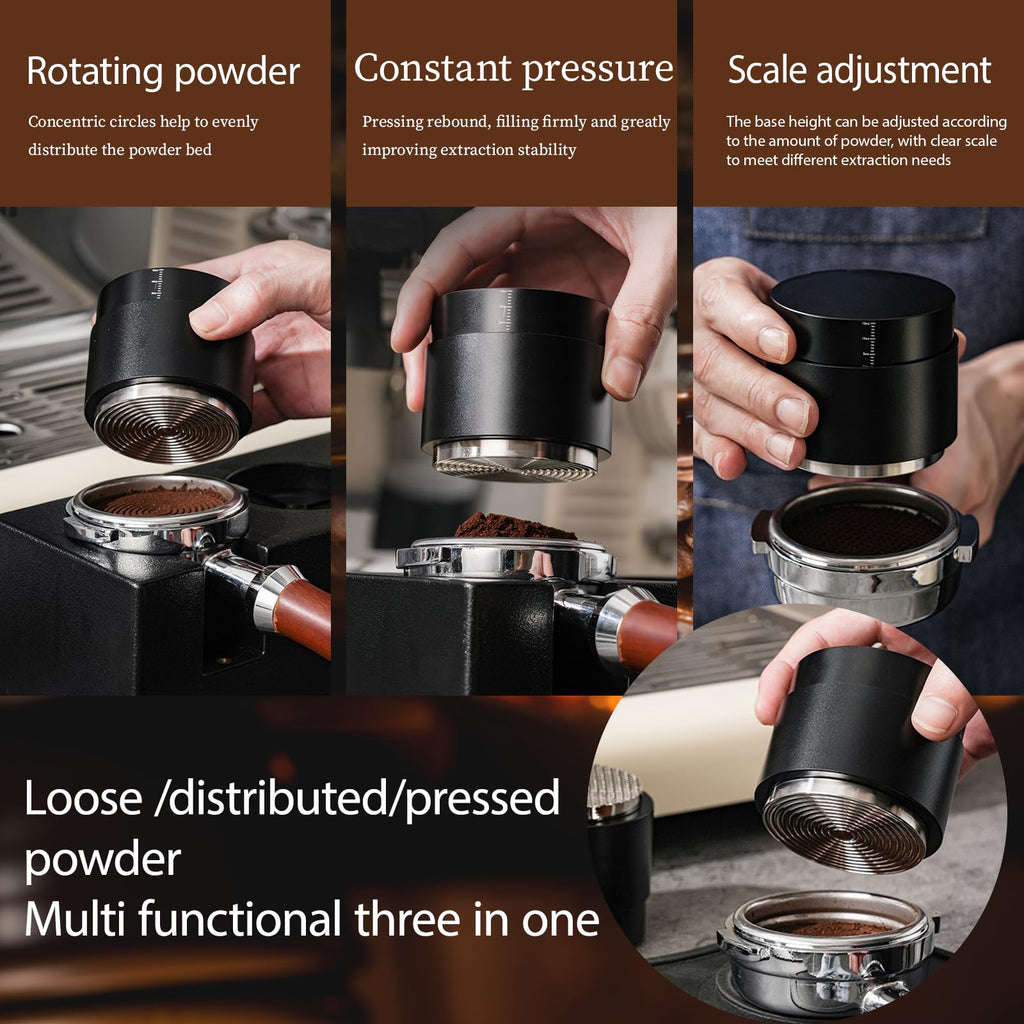 Rotating powder

Concentric circles help to evenly distribute the powder bed

Constant pressure

Pressing rebound, filling firmly and greatly improving extraction stability

Scale adjustment

The base height can be adjusted according to the amount of powder, with clear scale to meet different extraction needs

Loose /distributed/pressed powder
Multi functional three in one