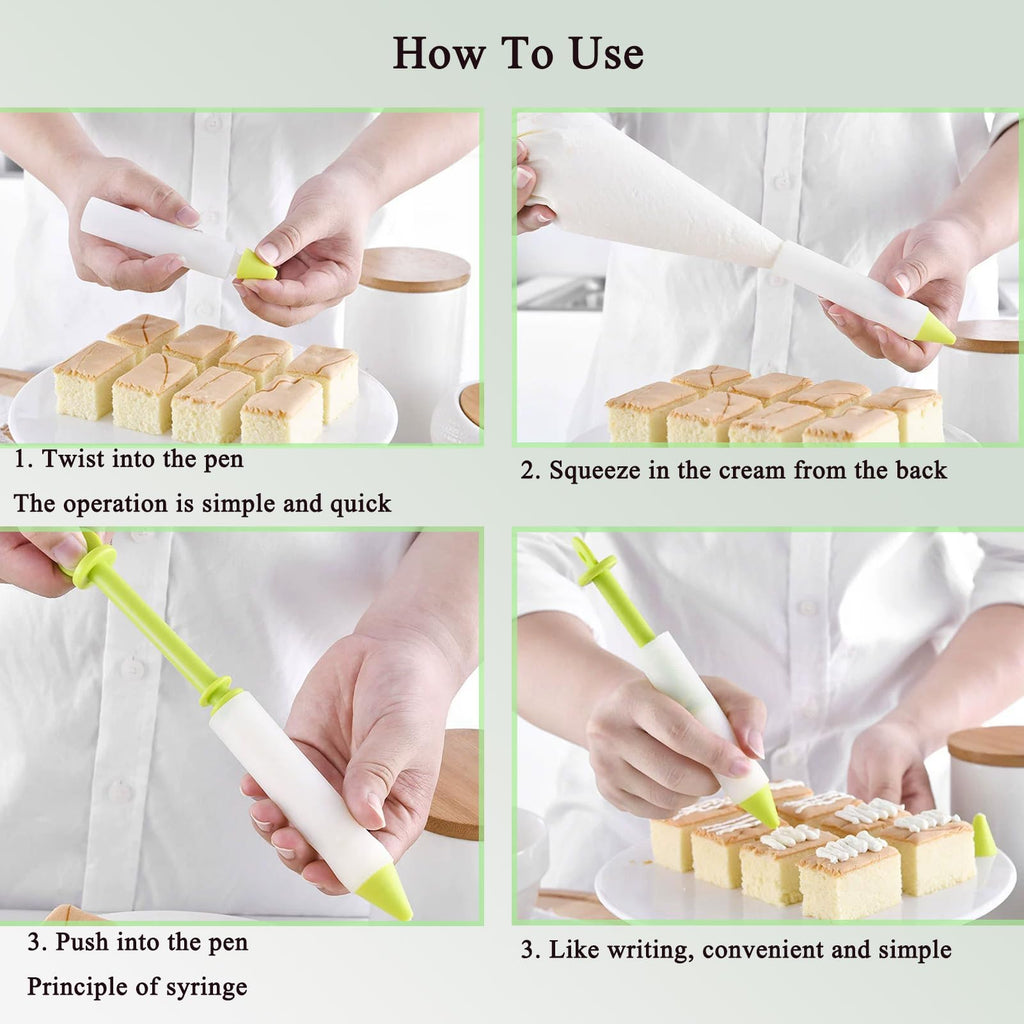 How To Use

1. Twist into the pen

The operation is simple and quick

2. Squeeze in the cream from the back

3. Push into the pen

Principle of syringe

3. Like writing, convenient and simple