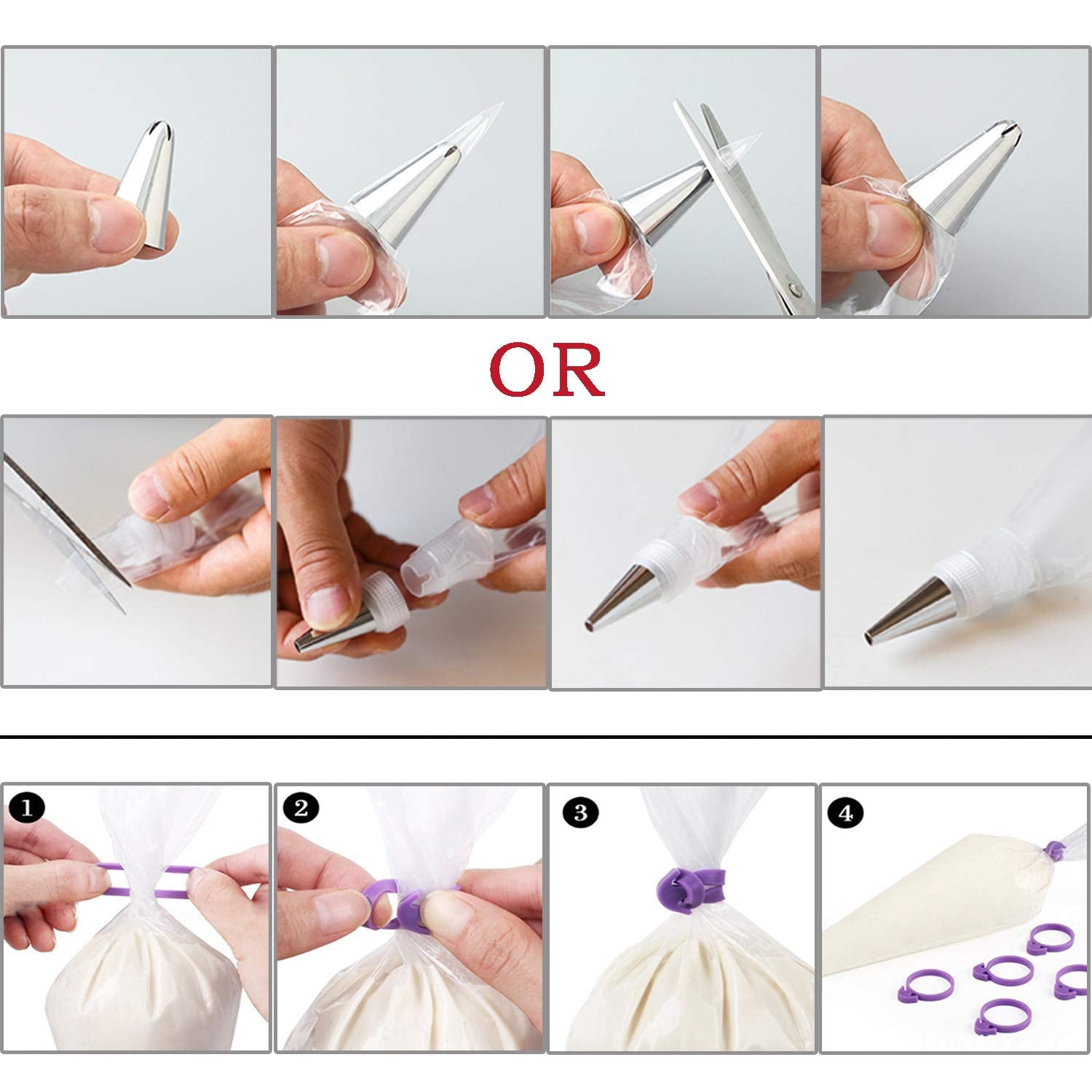 OR

1

2

3

4