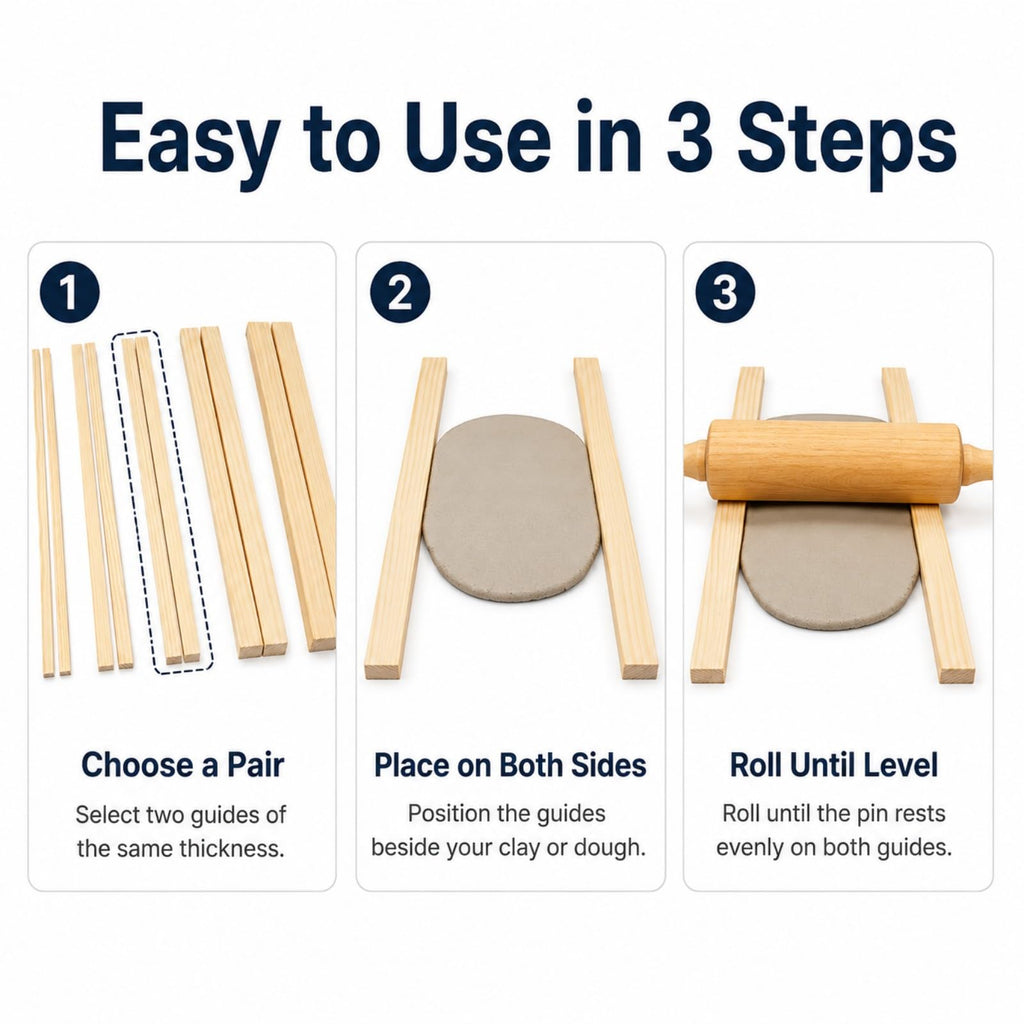 Easy to Use in 3 Steps

1

Choose a Pair

Select two guides of the same thickness.

2

Place on Both Sides

Position the guides beside your clay or dough.

3

Roll Until Level

Roll until the pin rests evenly on both guides.