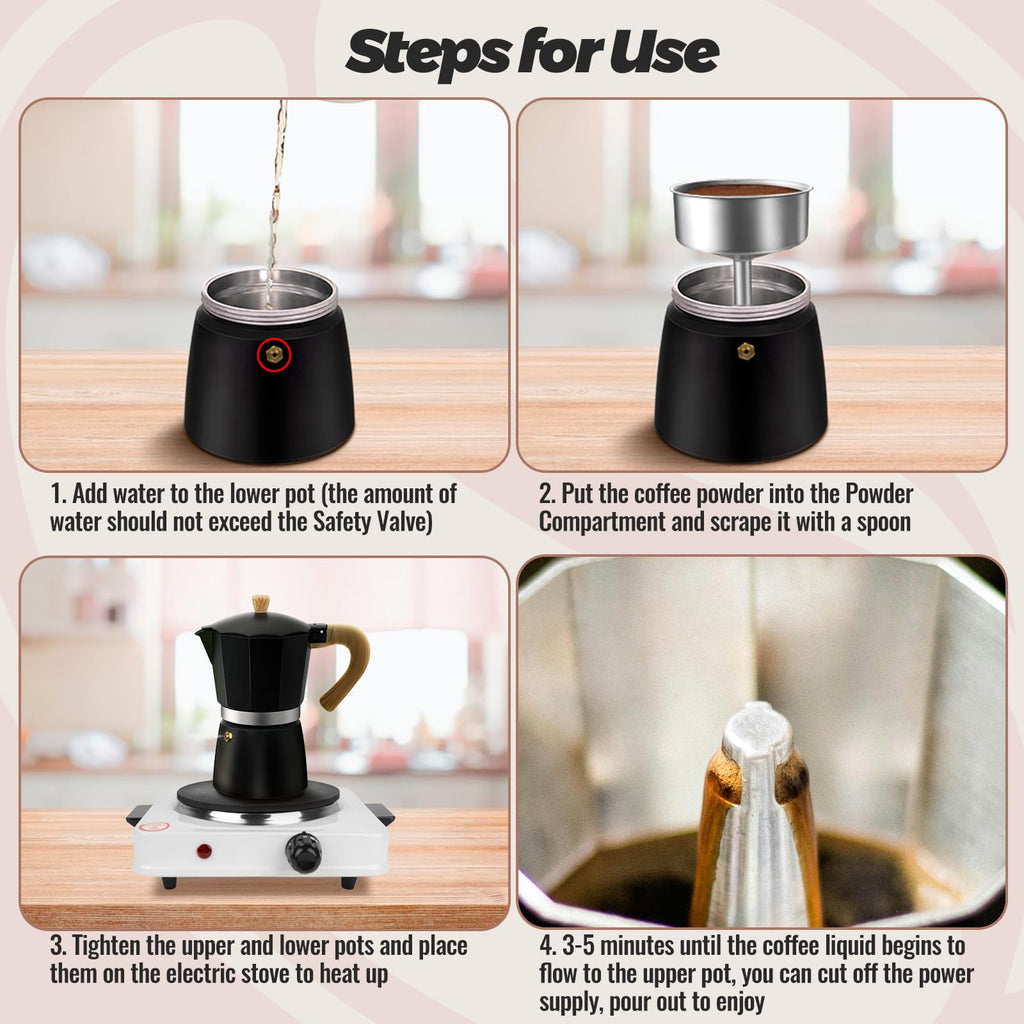 Steps for Use

1. Add water to the lower pot (the amount of water should not exceed the Safety Valve)

2. Put the coffee powder into the Powder Compartment and scrape it with a spoon

3. Tighten the upper and lower pots and place them on the electric stove to heat up

4. 3-5 minutes until the coffee liquid begins to flow to the upper pot, you can cut off the power supply, pour out to enjoy