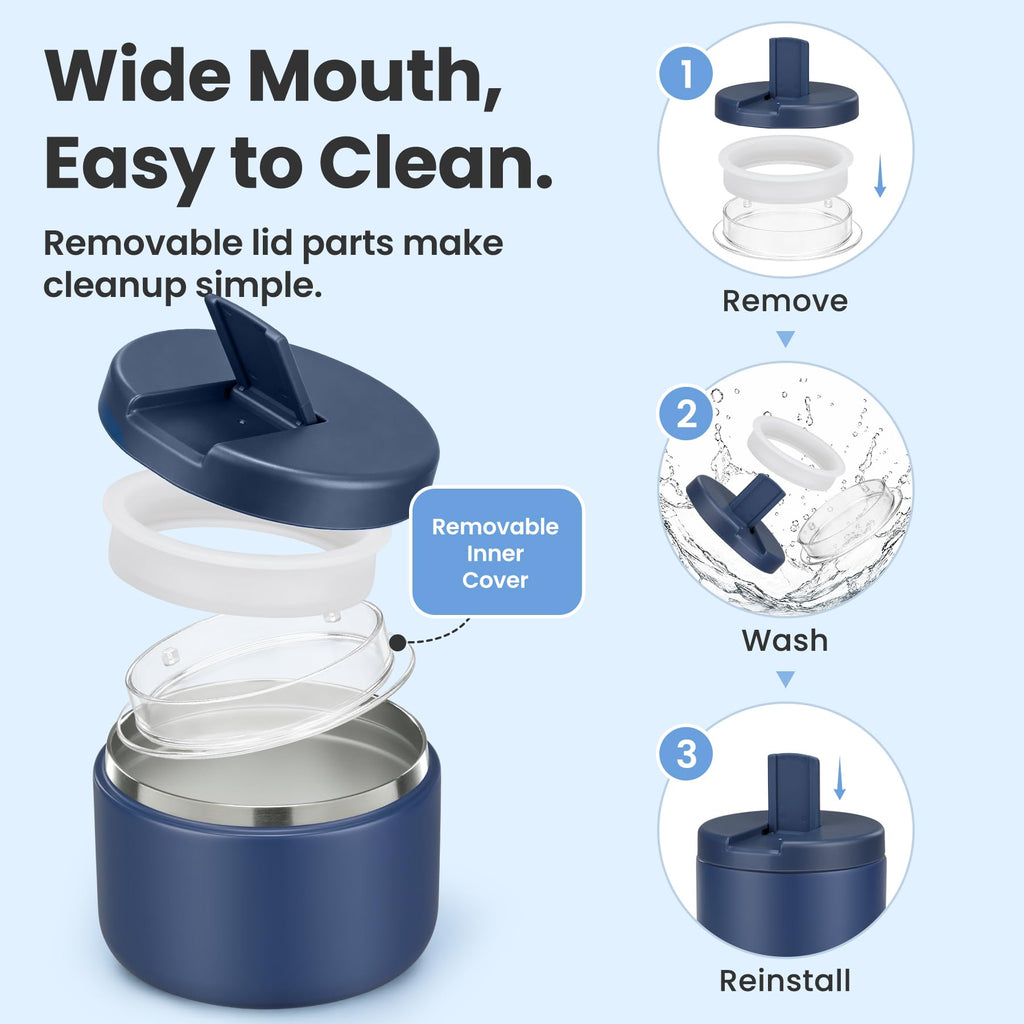 Wide Mouth,
Easy to Clean.

Removable lid parts make cleanup simple.

Removable Inner Cover

1

Remove

2

Wash

3

Reinstall