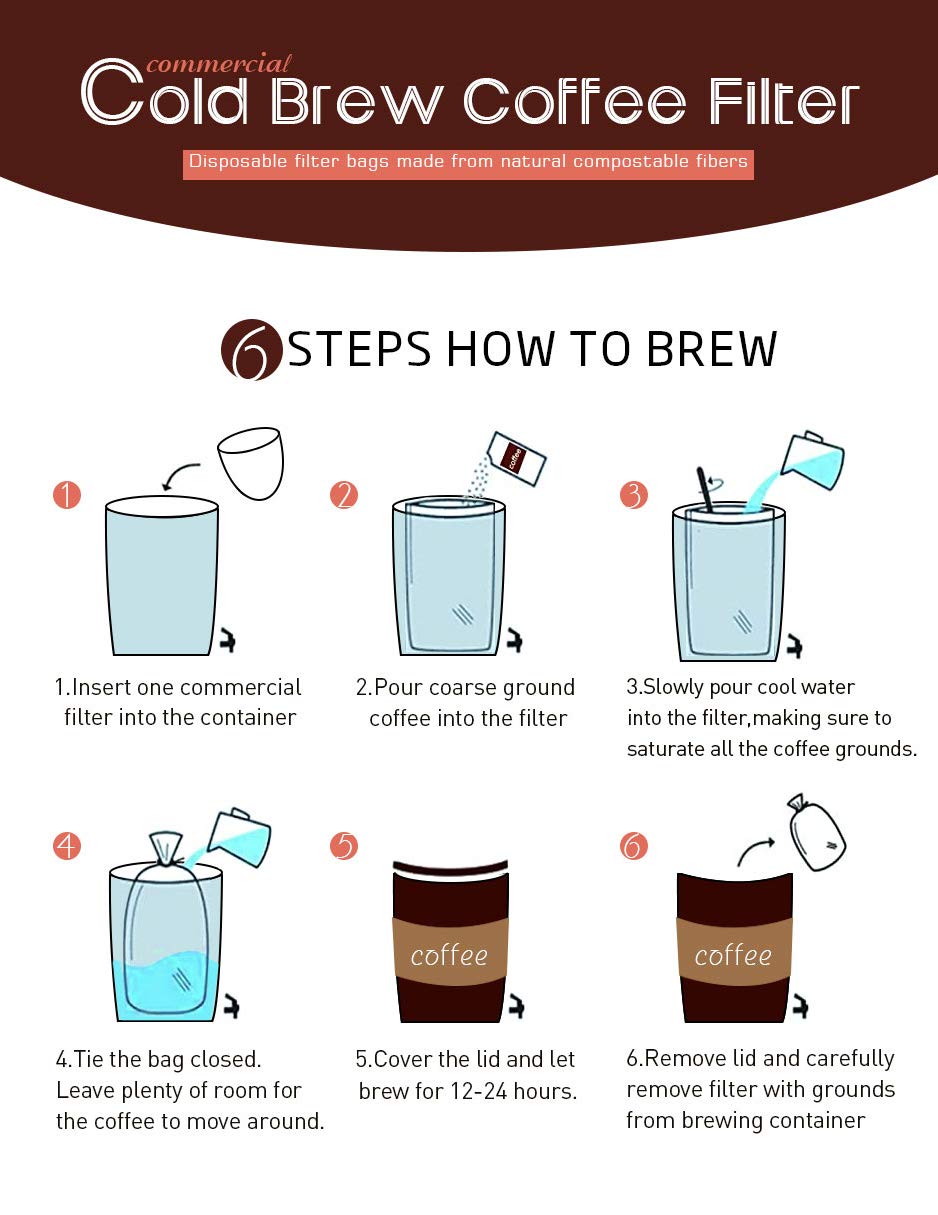 commercial
Cold Brew Coffee Filter

Disposable filter bags made from natural compostable fibers

6 STEPS HOW TO BREW

1

2

coffee

3

1.Insert one commercial filter into the container

2.Pour coarse ground coffee into the filter

3.Slowly pour cool water into the filter,making sure to saturate all the coffee grounds.

4

5

coffee

6

coffee

4.Tie the bag closed. Leave plenty of room for the coffee to move around.

5.Cover the lid and let brew for 12-24 hours.

6.Remove lid and carefully remove filter with grounds from brewing container