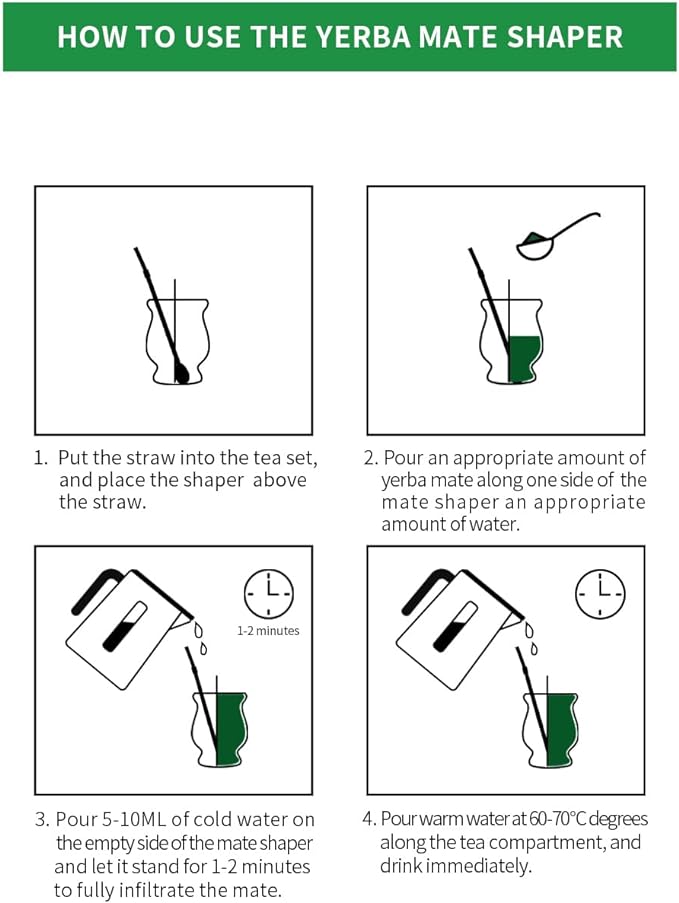 HOW TO USE THE YERBA MATE SHAPER

1. Put the straw into the tea set, and place the shaper above the straw.

2. Pour an appropriate amount of yerba mate along one side of the mate shaper an appropriate amount of water.

1-2 minutes

3. Pour 5-10ML of cold water on the empty side of the mate shaper and let it stand for 1-2 minutes to fully infiltrate the mate.

4. Pour warm water at 60-70°C degrees along the tea compartment, and drink immediately.