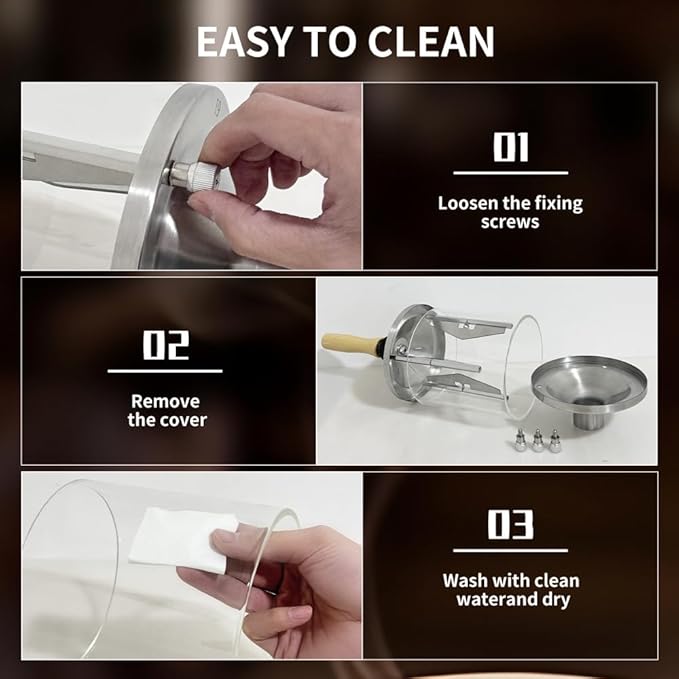 EASY TO CLEAN

01

Loosen the fixing screws

02

Remove the cover

03

Wash with clean waterand dry