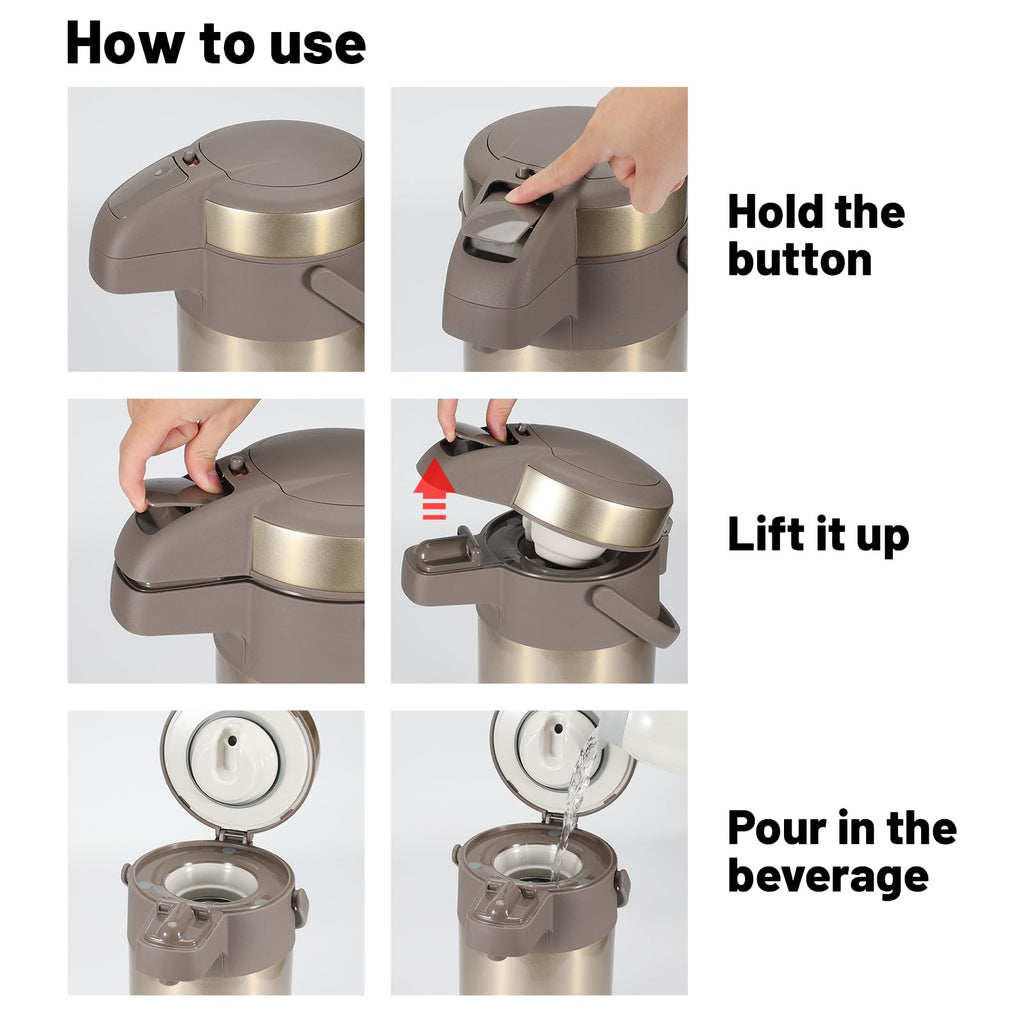 How to use

Hold the button

Lift it up

Pour in the beverage